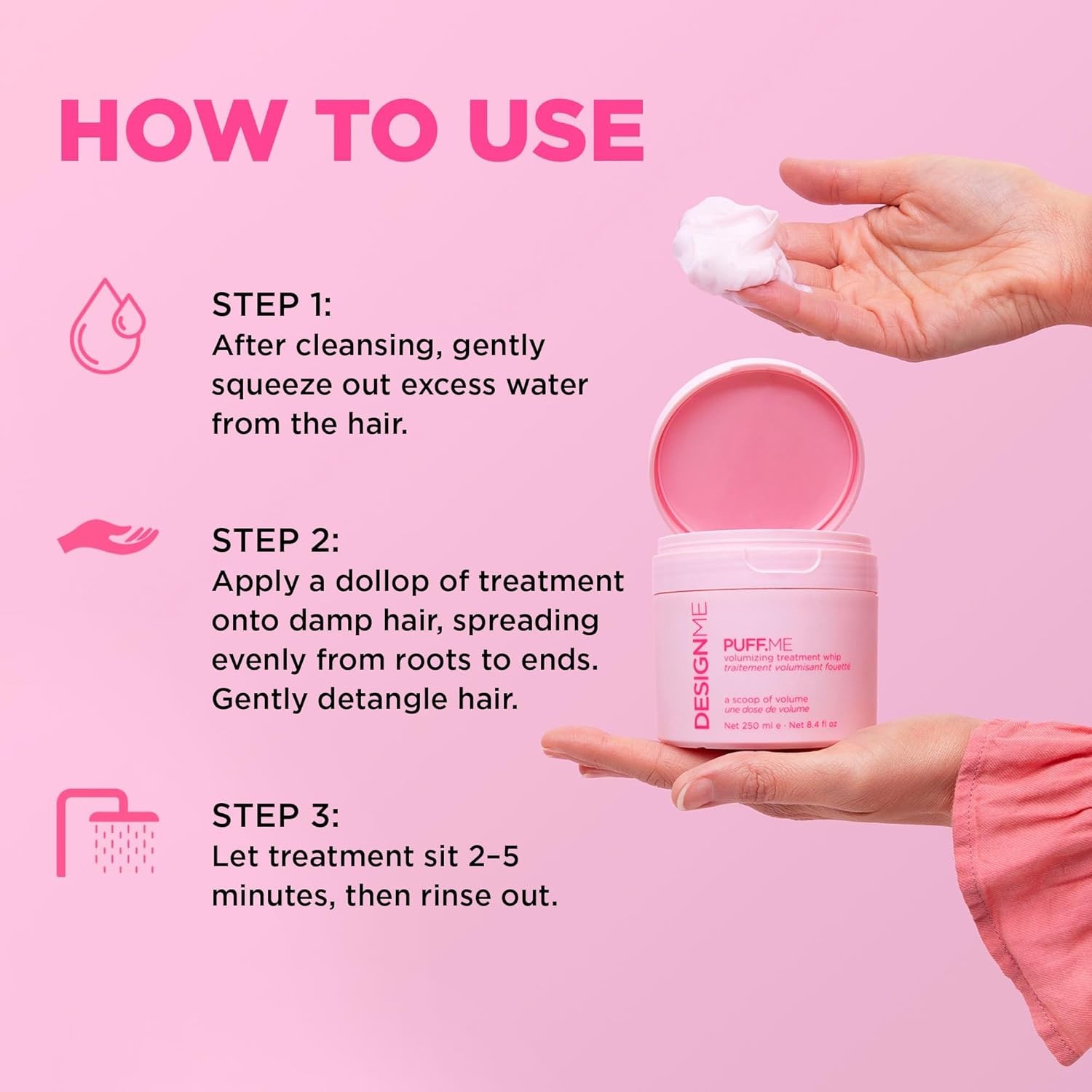 HOW TO USE

STEP 1:
After cleansing, gently squeeze out excess water from the hair.

STEP 2:
Apply a dollop of treatment onto damp hair, spreading evenly from roots to ends. Gently detangle hair.

STEP 3:
Let treatment sit 2–5 minutes, then rinse out.

DESIGNME
PUFF.ME
volumizing treatment whip
traitement volumisant fouetté
a scoop of volume
une dose de volume
Net 250 ml e · Net 8.4 fl oz