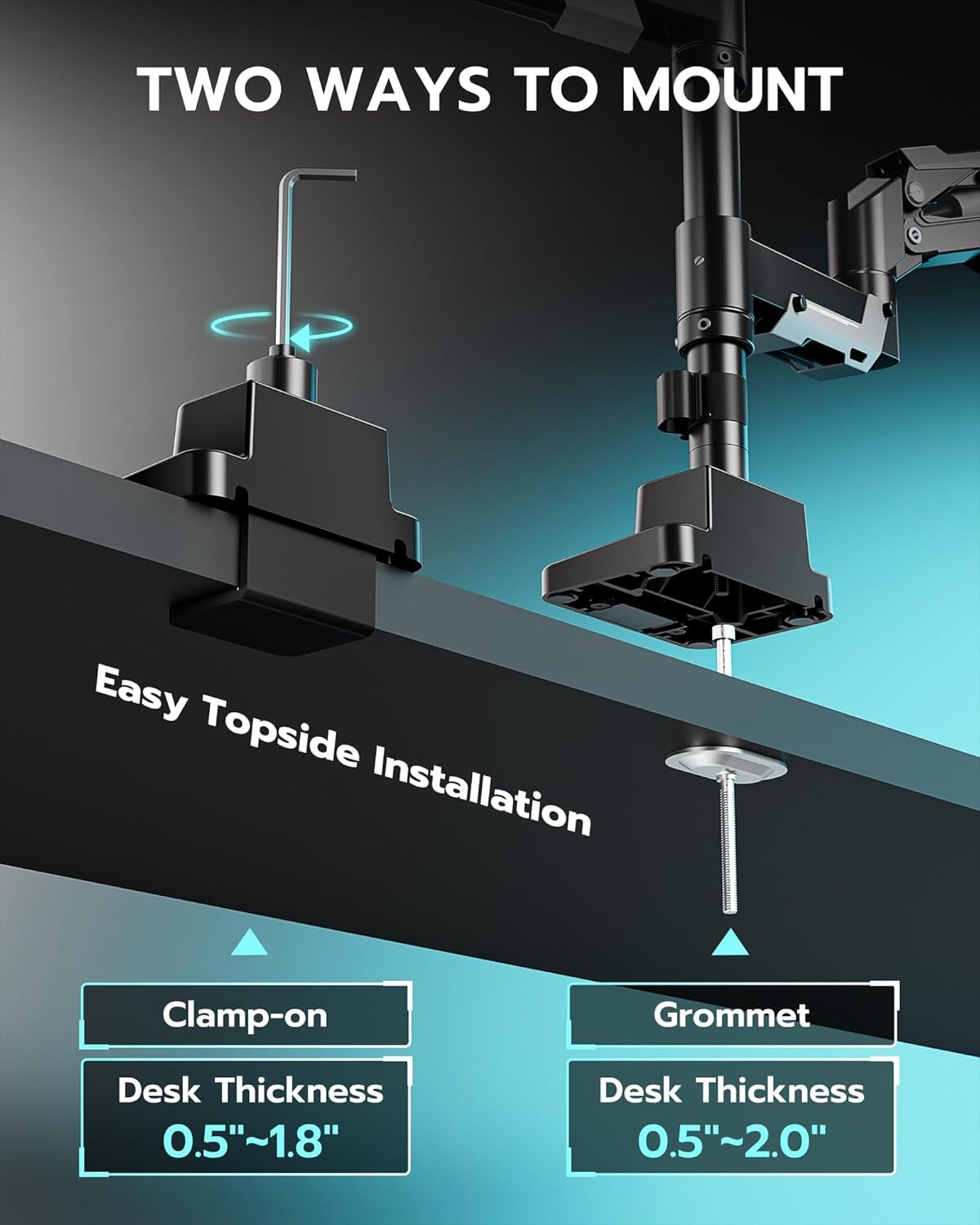 TWO WAYS TO MOUNT

Easy Topside Installation

Clamp-on

Desk Thickness
0.5"~1.8"

Grommet

Desk Thickness
0.5"~2.0"