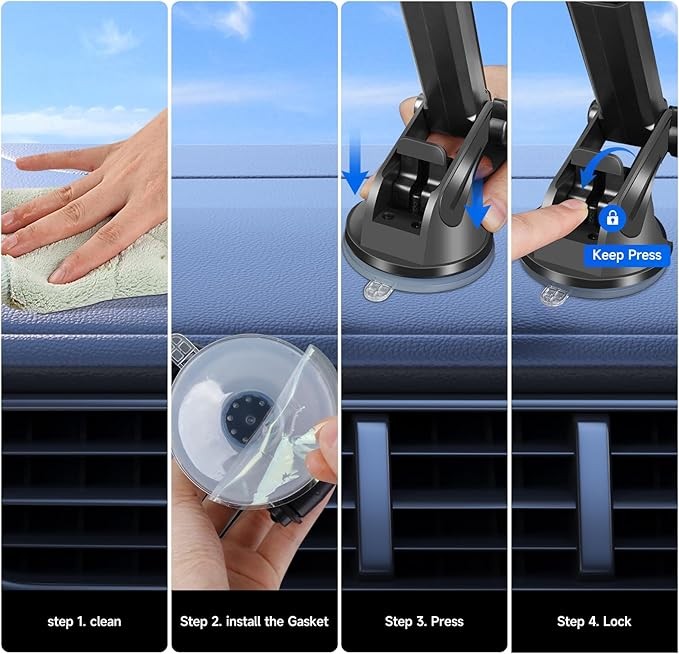 Keep Press

step 1. clean

Step 2. install the Gasket

Step 3. Press

Step 4. Lock