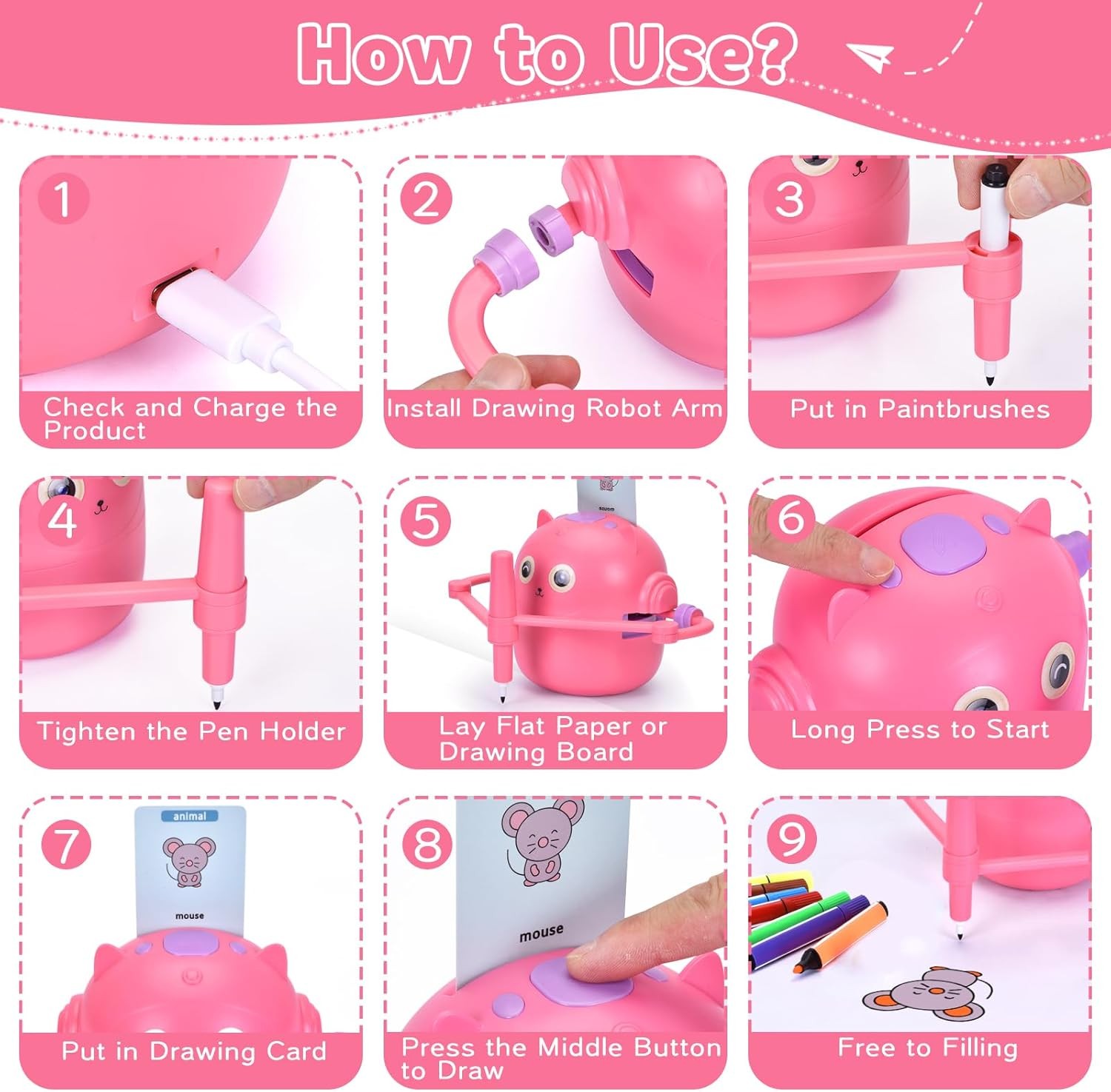 How to Use?

1
Check and Charge the Product

2
Install Drawing Robot Arm

3
Put in Paintbrushes

4
Tighten the Pen Holder

5
mouse
Lay Flat Paper or Drawing Board

6
Long Press to Start

7
animal
mouse
Put in Drawing Card

8
mouse
Press the Middle Button to Draw

9
Free to Filling